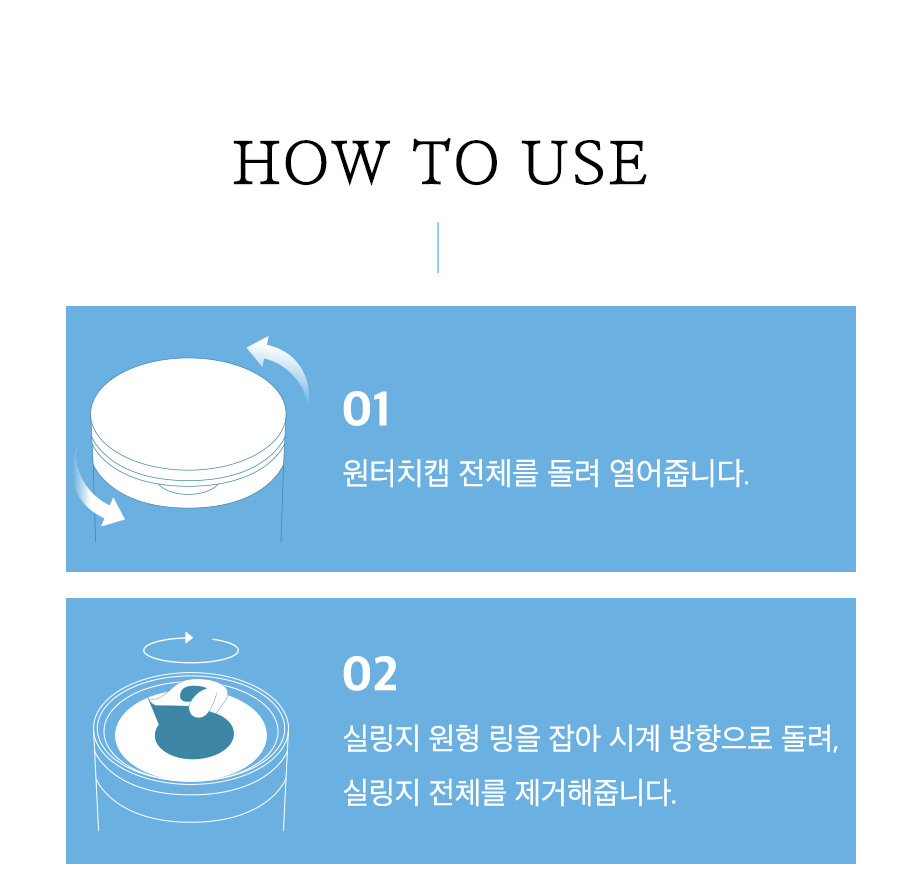 HOW TO USE

01

원터치캡 전체를 돌려 열어줍니다.

02

실링지 원형 링을 잡아 시계 방향으로 돌려, 실링지 전체를 제거해줍니다.